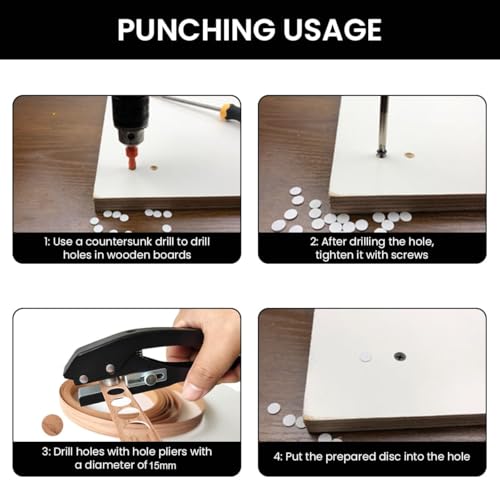 PUNCHING USAGE

1: Use a countersunk drill to drill holes in wooden boards

2: After drilling the hole, tighten it with screws

3: Drill holes with hole pliers with a diameter of 15mm

4: Put the prepared disc into the hole